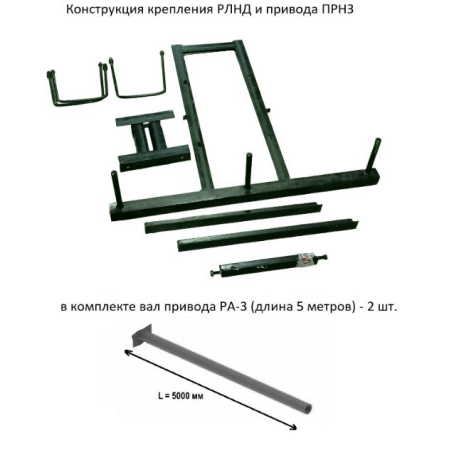 Конструкция крепления РЛНД и привода ПРНЗ

в комплекте вал привода РА-3 (длина 5 метров) - 2 шт.

L = 5000 мм