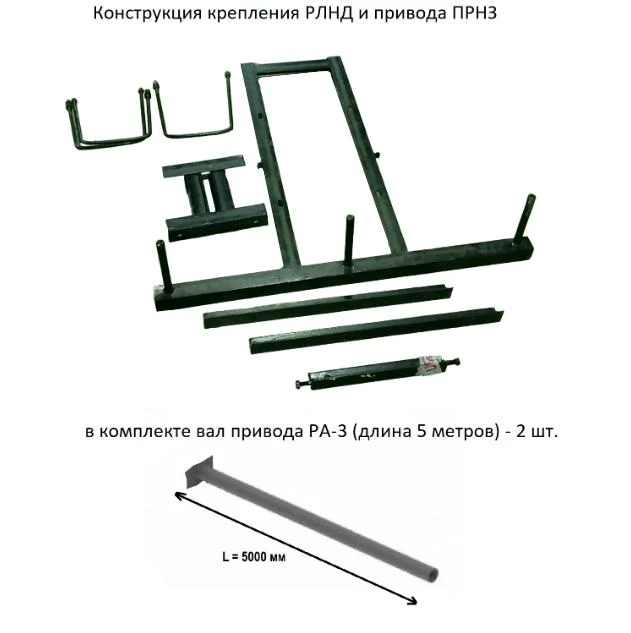 Конструкция крепления РЛНД и привода ПРНЗ

в комплекте вал привода РА-3 (длина 5 метров) - 2 шт.

L = 5000 мм